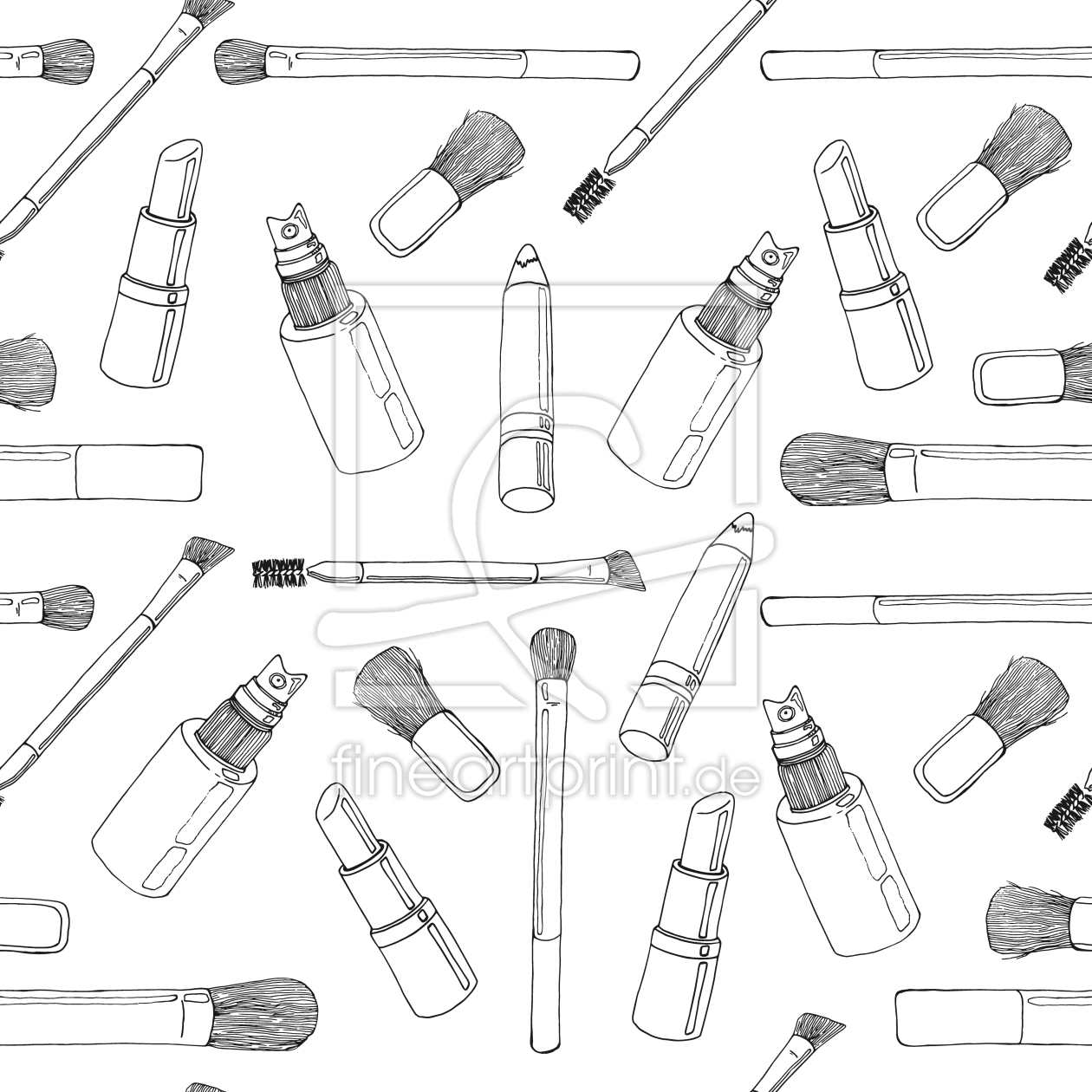 fineartprint.de